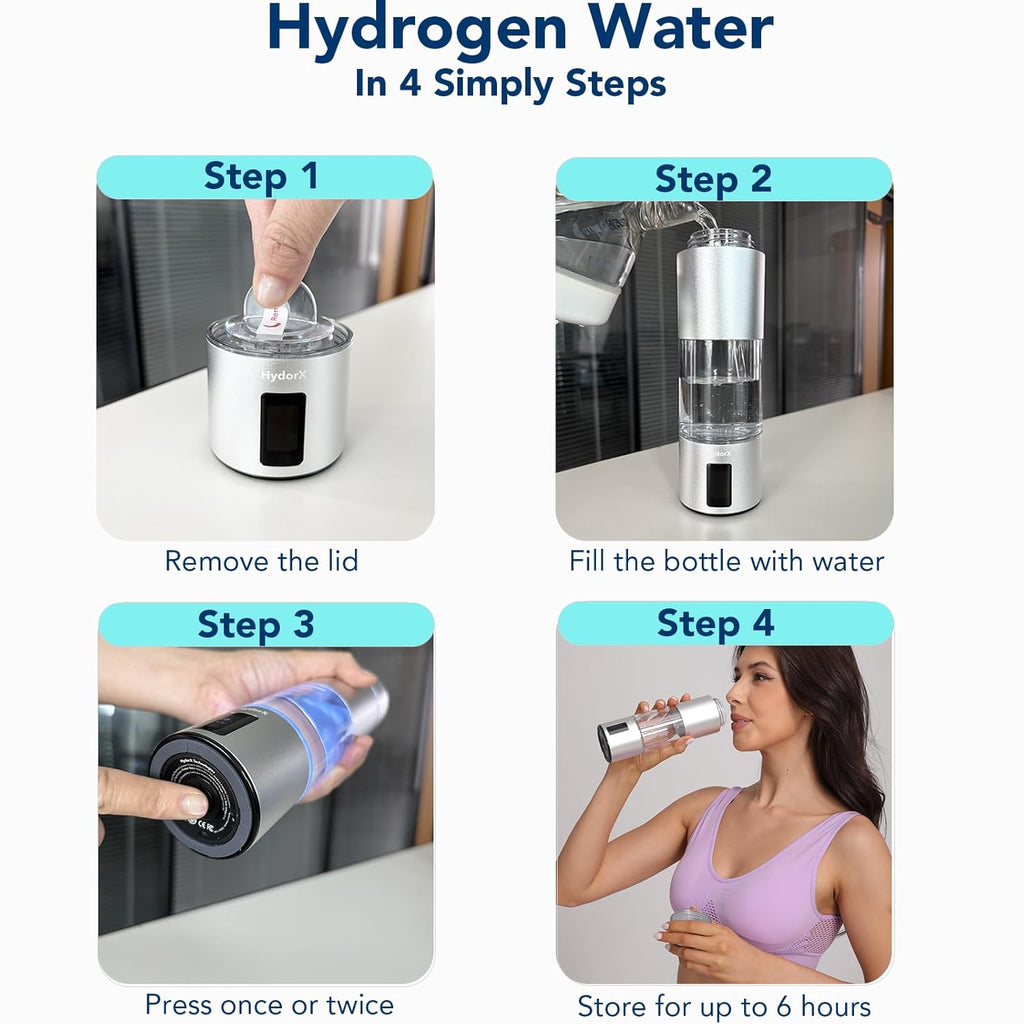 Hydrogen Water
In 4 Simply Steps

Step 1

HydorX

Remove the lid

Step 2

HydorX

Fill the bottle with water

Step 3

Press once or twice

Step 4

Store for up to 6 hours